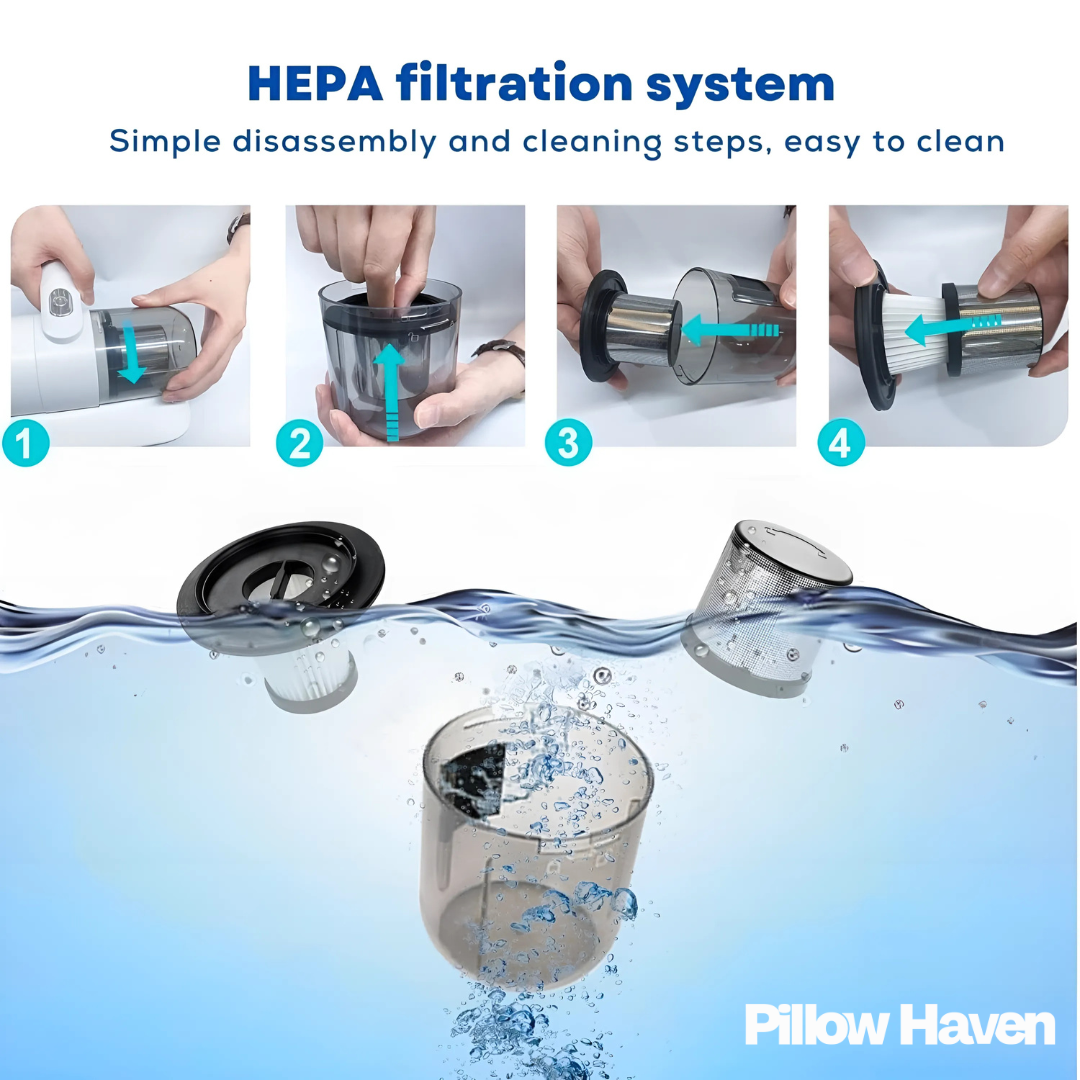 HEPA filtration system

Simple disassembly and cleaning steps, easy to clean

1

2

3

4

Pillow Haven