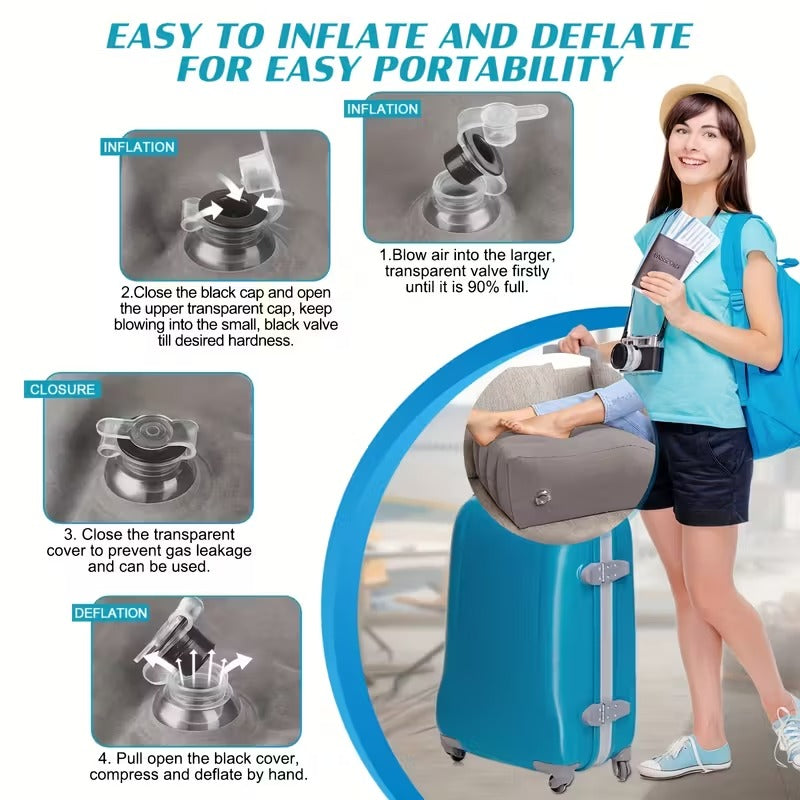 EASY TO INFLATE AND DEFLATE FOR EASY PORTABILITY

INFLATION

1.Blow air into the larger, transparent valve firstly until it is 90% full.

INFLATION

2.Close the black cap and open the upper transparent cap, keep blowing into the small, black valve till desired hardness.

CLOSURE

3. Close the transparent cover to prevent gas leakage and can be used.

DEFLATION

4. Pull open the black cover, compress and deflate by hand.

PASSPORT